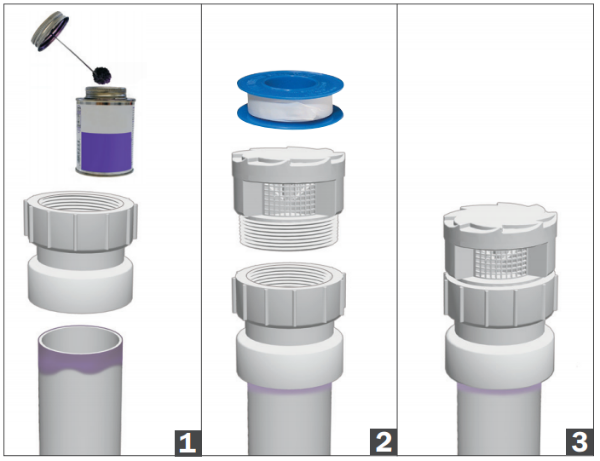 1

2

3