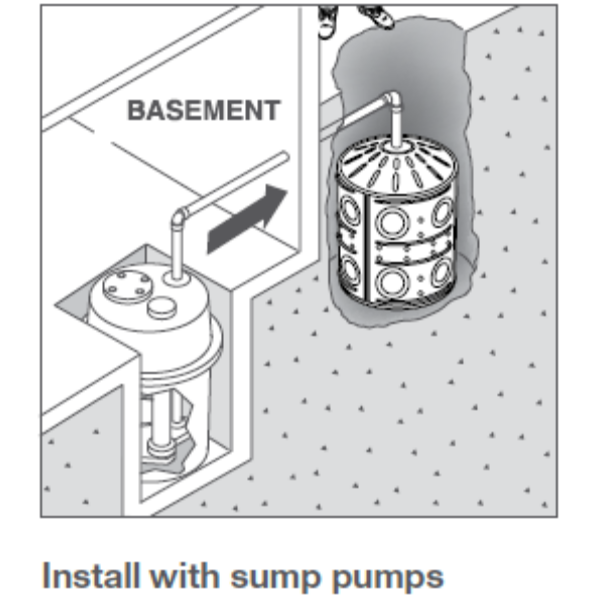 BASEMENT

Install with sump pumps